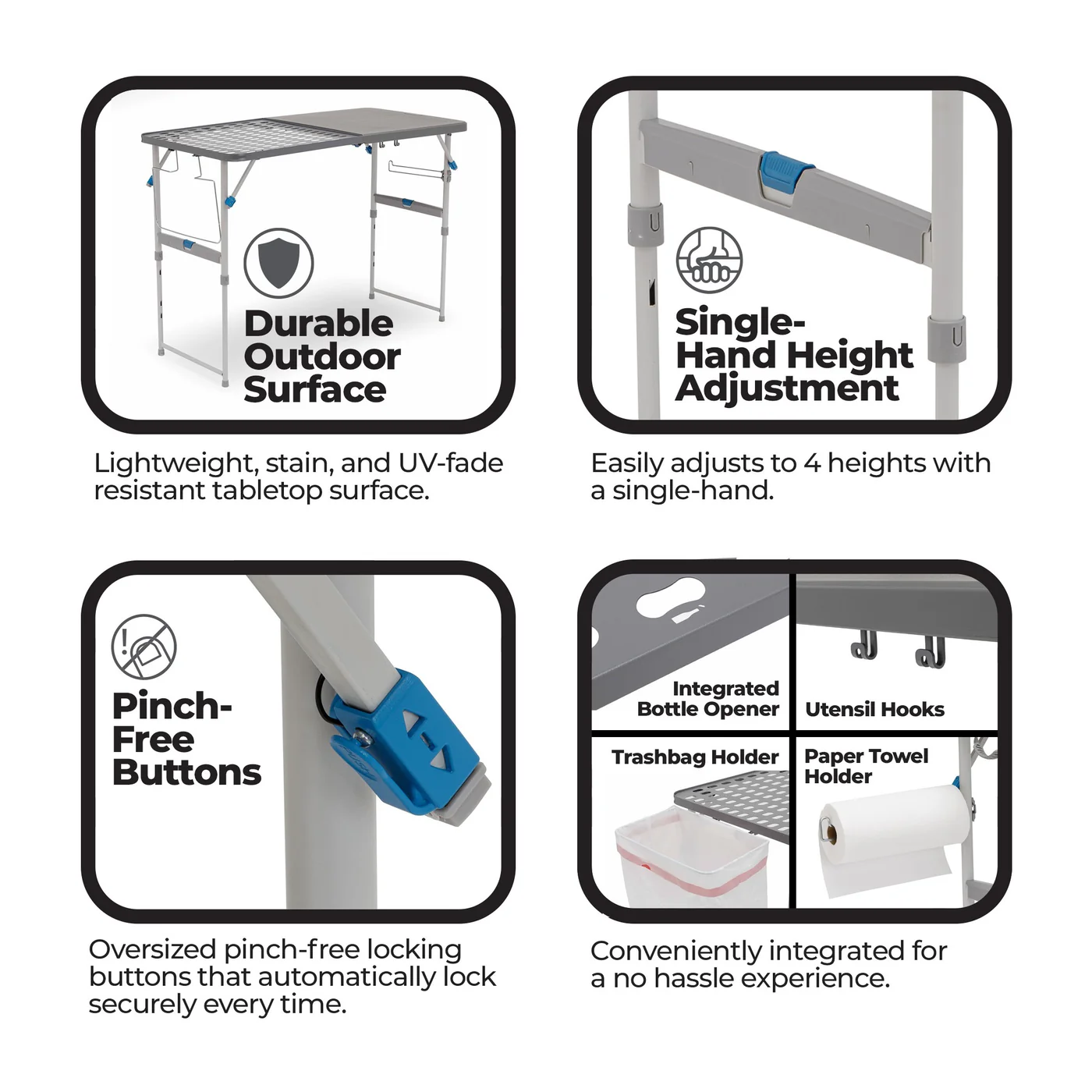 Durable Outdoor Surface

Lightweight, stain, and UV-fade resistant tabletop surface.

Single-Hand Height Adjustment

Easily adjusts to 4 heights with a single-hand.

Pinch-Free Buttons

Oversized pinch-free locking buttons that automatically lock securely every time.

Integrated Bottle Opener

Utensil Hooks

Trashbag Holder

Paper Towel Holder

Conveniently integrated for a no hassle experience.