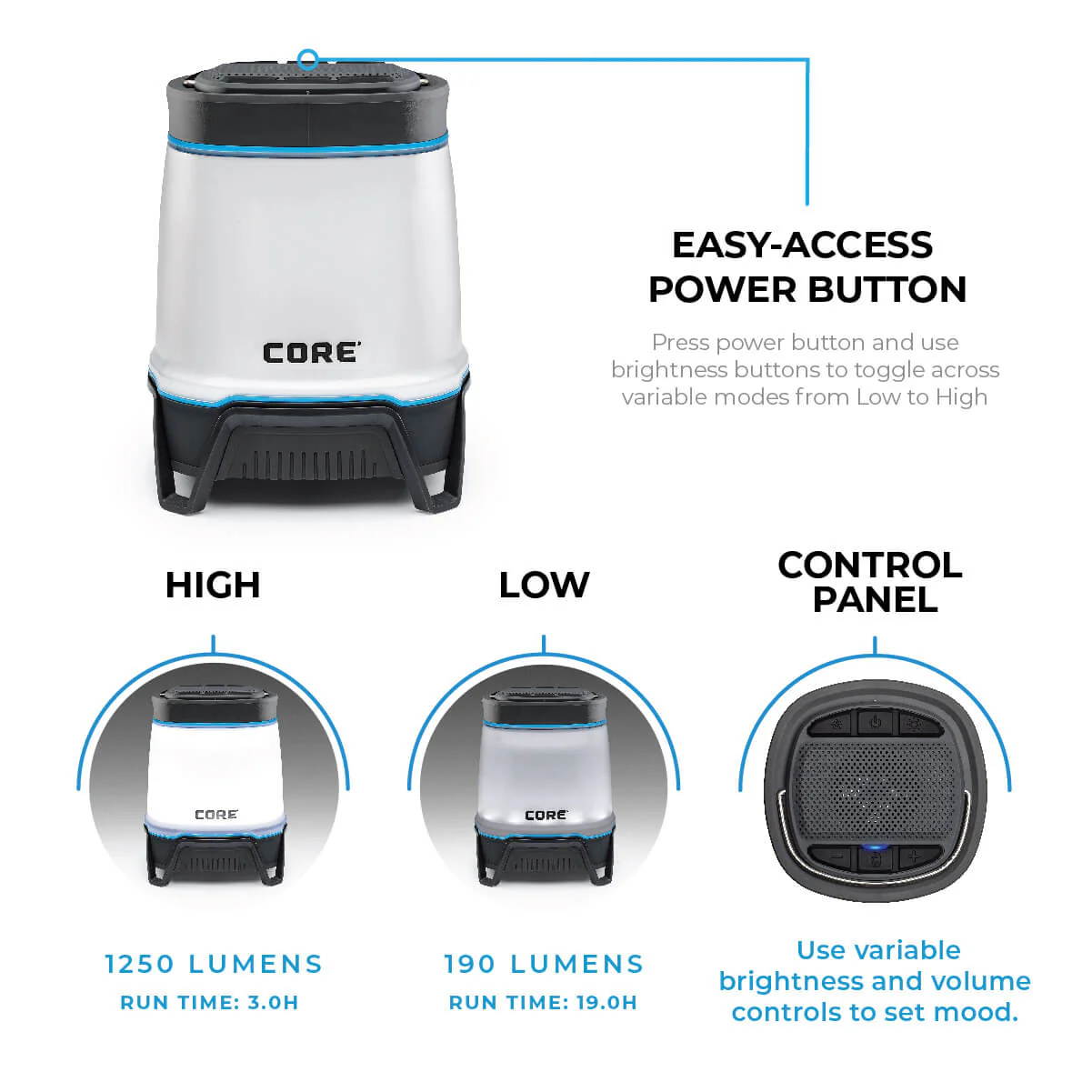 CORE

EASY-ACCESS POWER BUTTON

Press power button and use brightness buttons to toggle across variable modes from Low to High

HIGH

CORE

1250 LUMENS
RUN TIME: 3.0H

LOW

CORE

190 LUMENS
RUN TIME: 19.0H

CONTROL PANEL

Use variable brightness and volume controls to set mood.